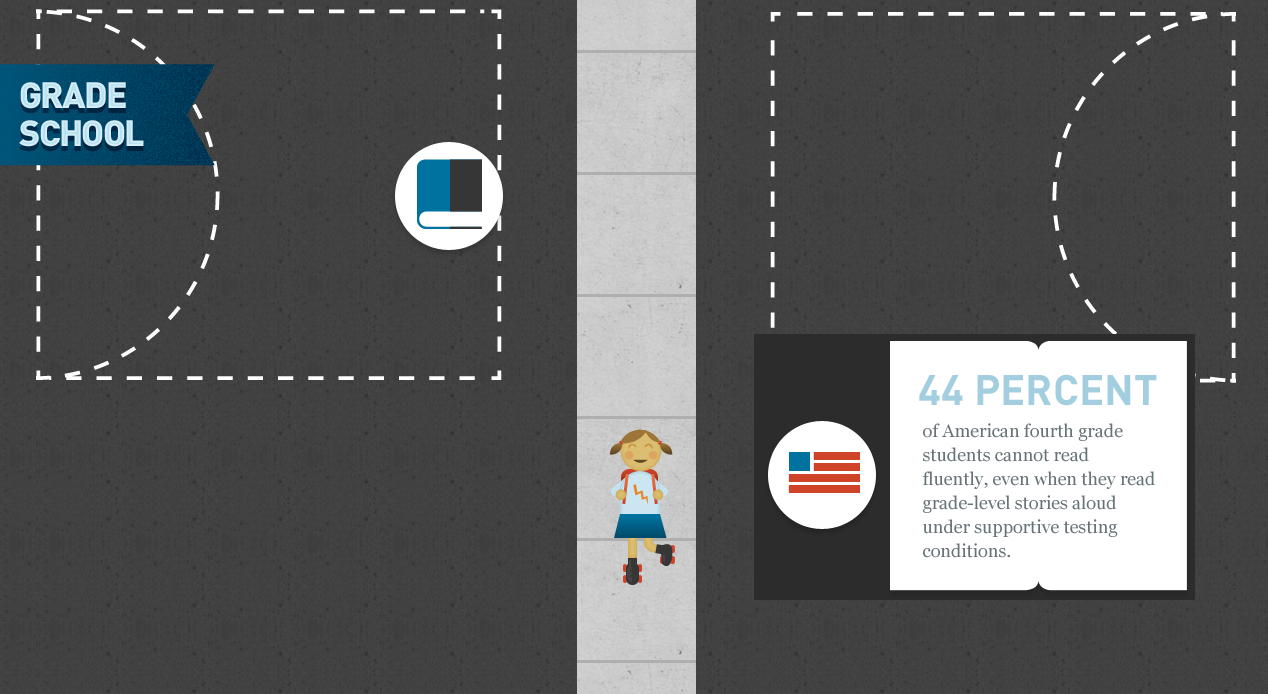 GRADE SCHOOL

44 PERCENT

of American fourth grade students cannot read fluently, even when they read grade-level stories aloud under supportive testing conditions.