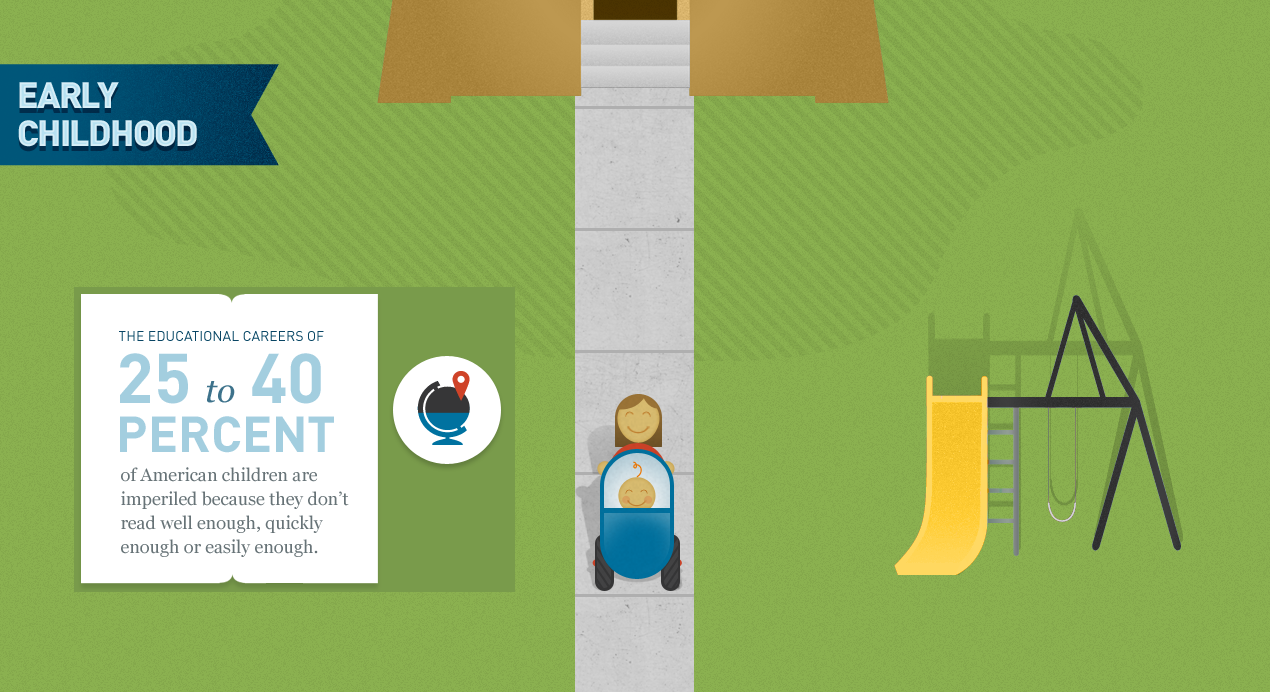 EARLY CHILDHOOD

THE EDUCATIONAL CAREERS OF

25 to 40 PERCENT

of American children are imperiled because they don't read well enough, quickly enough or easily enough.