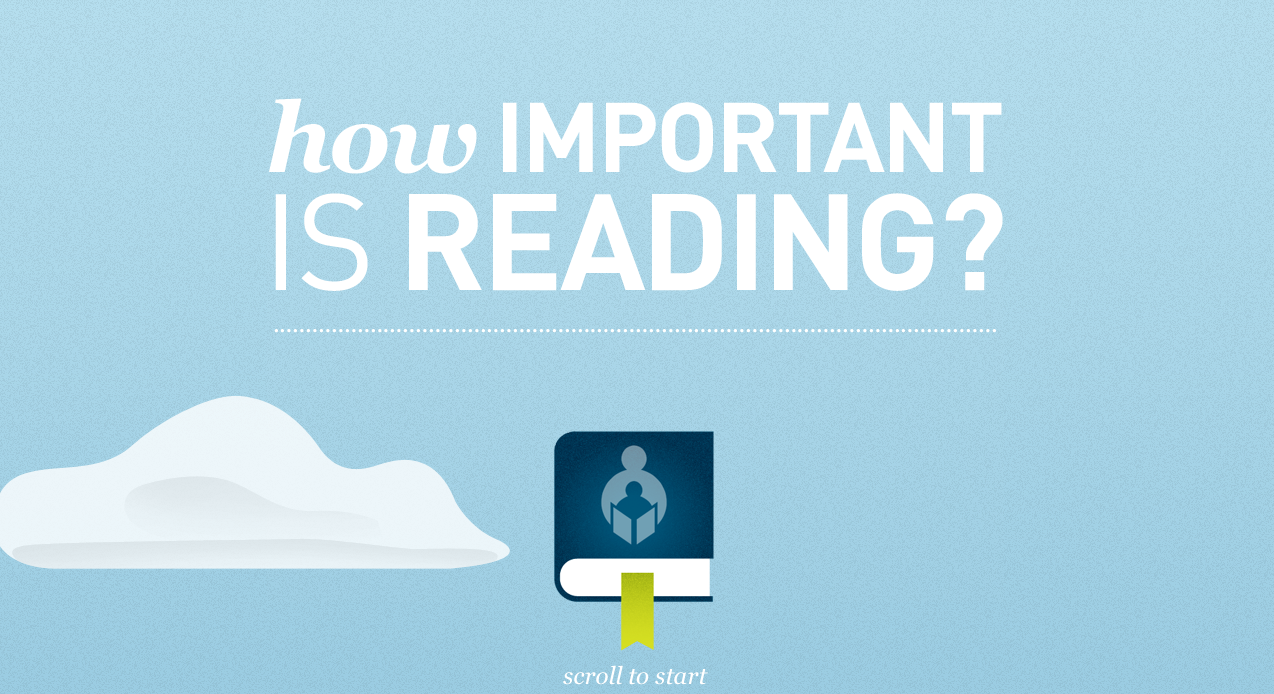 how IMPORTANT IS READING?

scroll to start